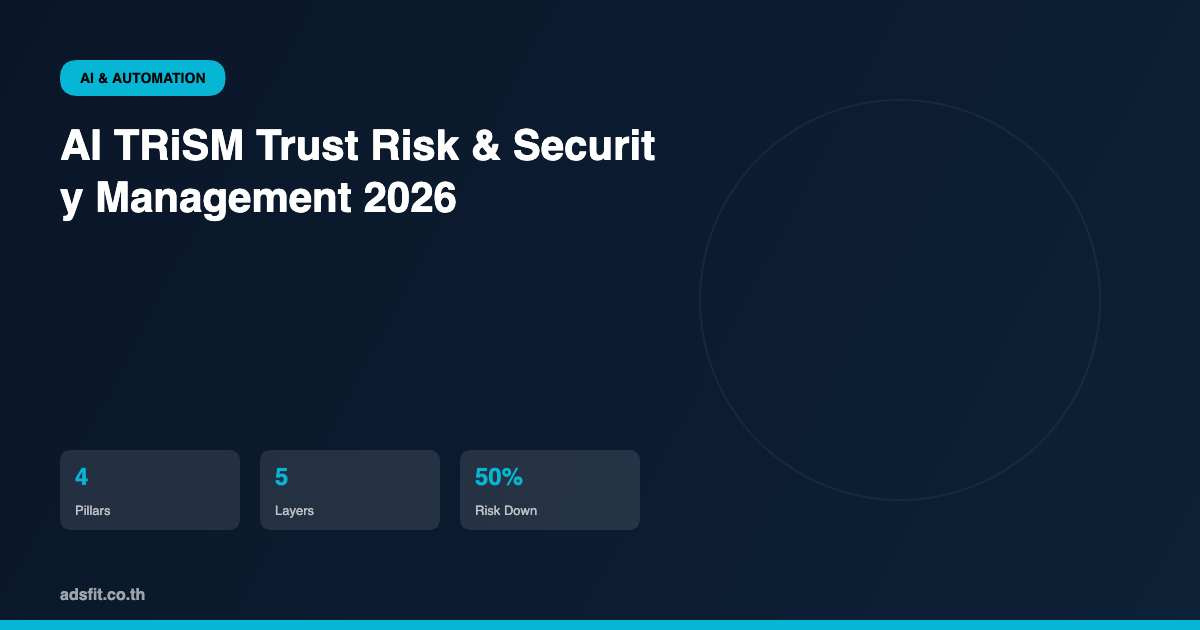 AI & AUTOMATION

AI TRiSM Trust Risk & Securit y Management 2026

4
Pillars

5
Layers

50%
Risk Down

adsfit.co.th