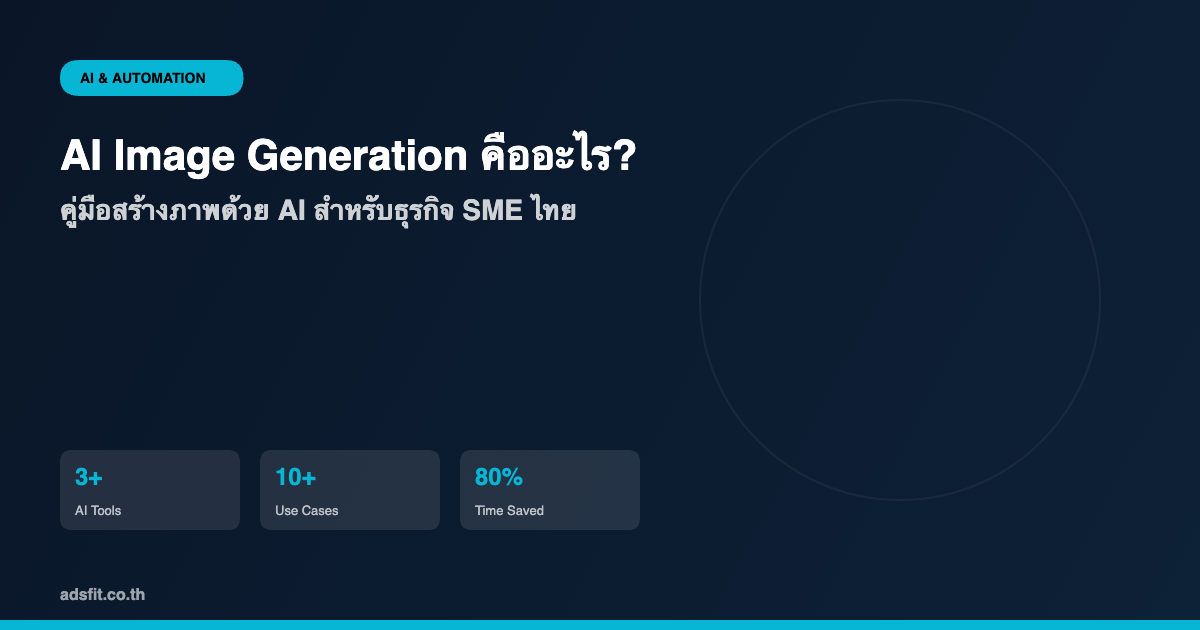 AI & AUTOMATION

AI Image Generation คืออะไร?

คู่มือสร้างภาพด้วย AI สำหรับธุรกิจ SME ไทย

3+
AI Tools

10+
Use Cases

80%
Time Saved

adsfit.co.th