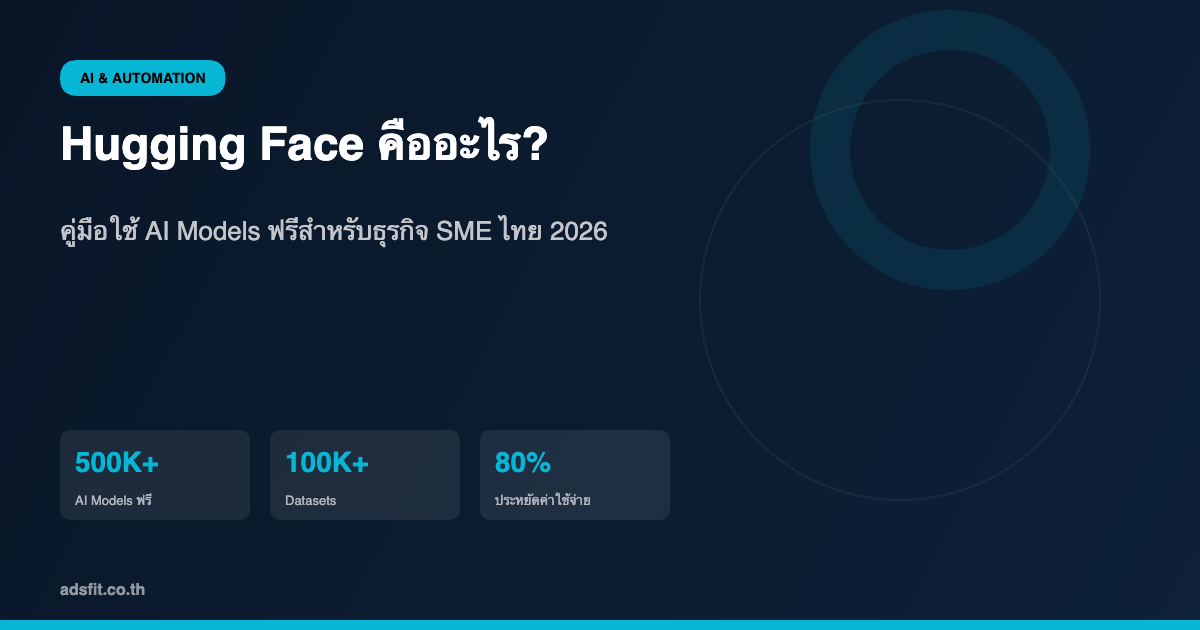 AI & AUTOMATION

Hugging Face คืออะไร?

คู่มือใช้ AI Models ฟรีสำหรับธุรกิจ SME ไทย 2026

500K+

AI Models ฟรี

100K+

Datasets

80%

ประหยัดค่าใช้จ่าย

adsfit.co.th